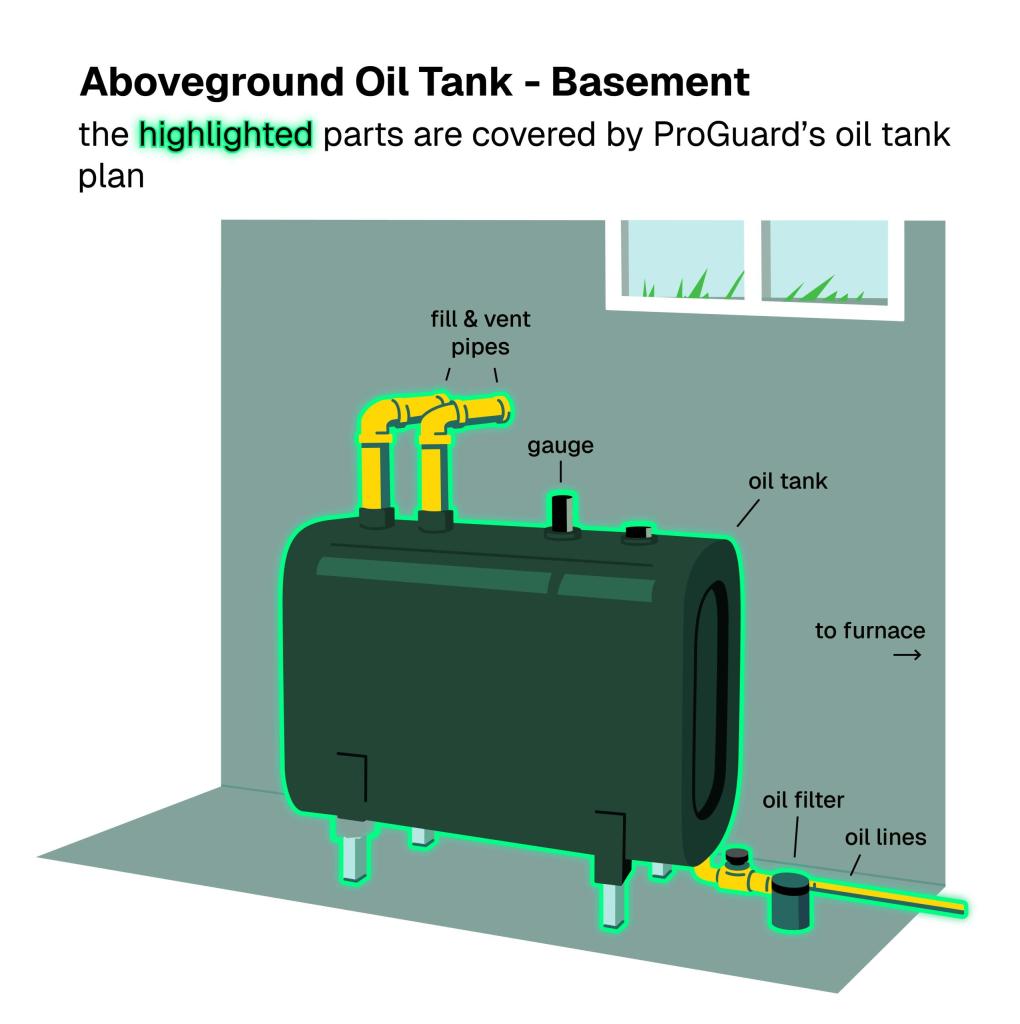 Aboveground Oil Tank - Basement

the highlighted parts are covered by ProGuard's oil tank plan

fill & vent pipes

gauge

oil tank

to furnace →

oil filter

oil lines